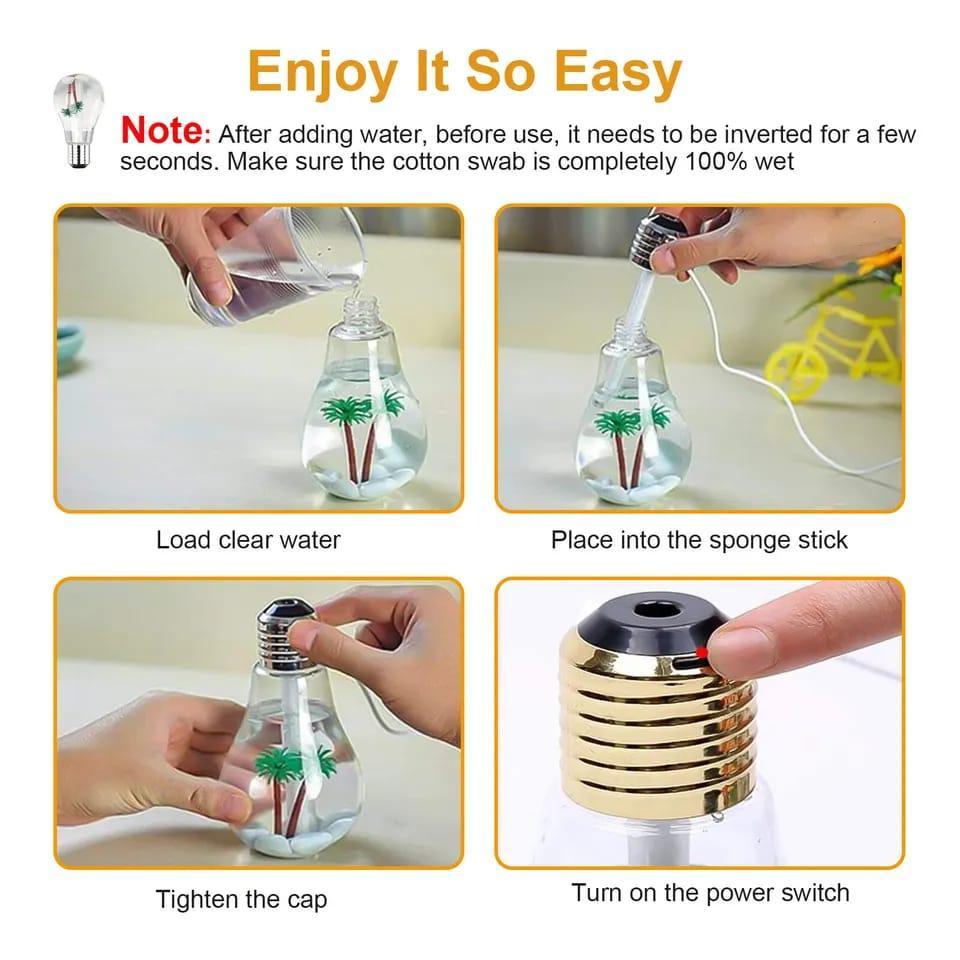 Enjoy It So Easy

Note: After adding water, before use, it needs to be inverted for a few seconds. Make sure the cotton swab is completely 100% wet

Load clear water

Place into the sponge stick

Tighten the cap

Turn on the power switch